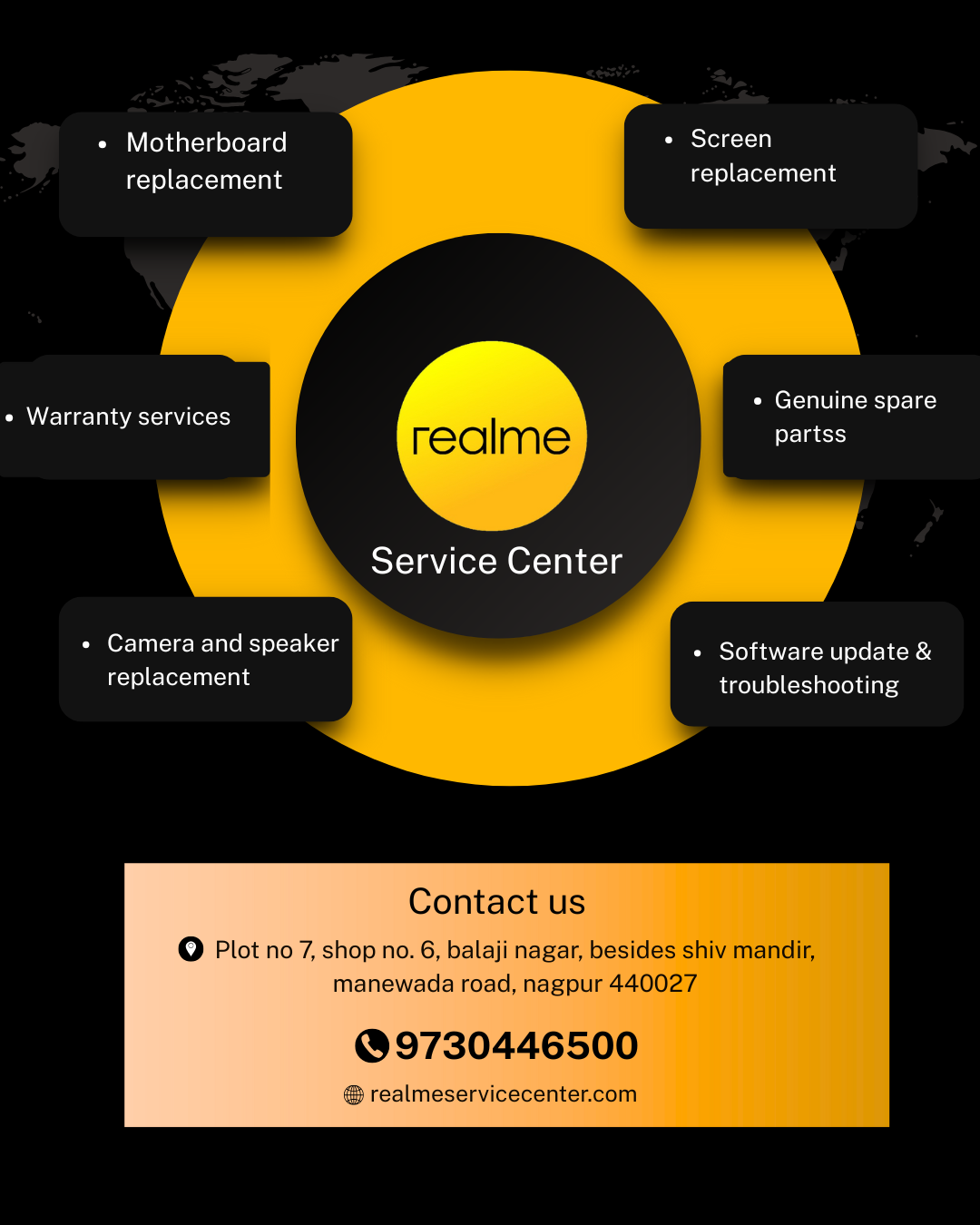 • Motherboard replacement

• Screen replacement

• Warranty services

realme

Service Center

• Genuine spare partss

• Camera and speaker replacement

• Software update & troubleshooting

Contact us

Plot no 7, shop no. 6, balaji nagar, besides shiv mandir, manewada road, nagpur 440027

9730446500

realmeservicecenter.com