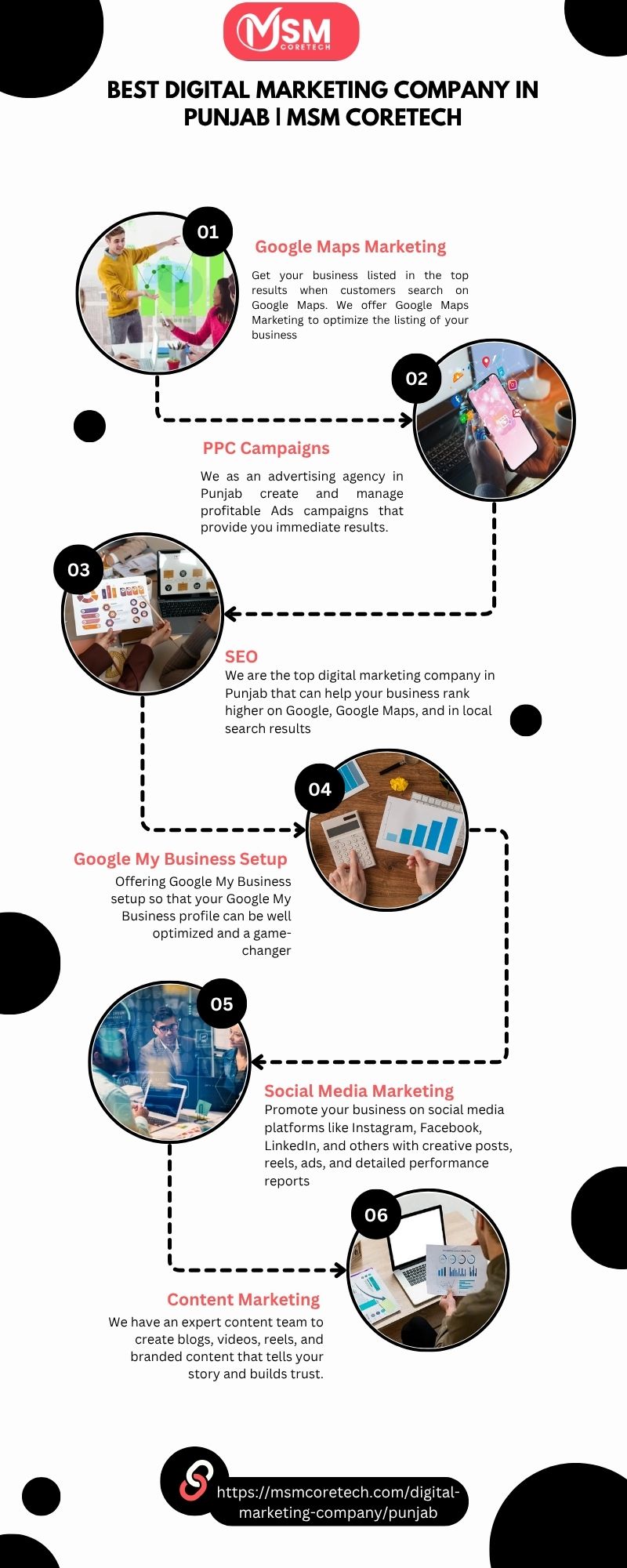 MSM
CORETECH

BEST DIGITAL MARKETING COMPANY IN PUNJAB | MSM CORETECH

01

Google Maps Marketing

Get your business listed in the top results when customers search on Google Maps. We offer Google Maps Marketing to optimize the listing of your business

02

PPC Campaigns

We as an advertising agency in Punjab create and manage profitable Ads campaigns that provide you immediate results.

03

SEO

We are the top digital marketing company in Punjab that can help your business rank higher on Google, Google Maps, and in local search results

04

Google My Business Setup

Offering Google My Business setup so that your Google My Business profile can be well optimized and a game-changer

05

Social Media Marketing

Promote your business on social media platforms like Instagram, Facebook, LinkedIn, and others with creative posts, reels, ads, and detailed performance reports

06

Content Marketing

We have an expert content team to create blogs, videos, reels, and branded content that tells your story and builds trust.

https://msmcoretech.com/digital-marketing-company/punjab