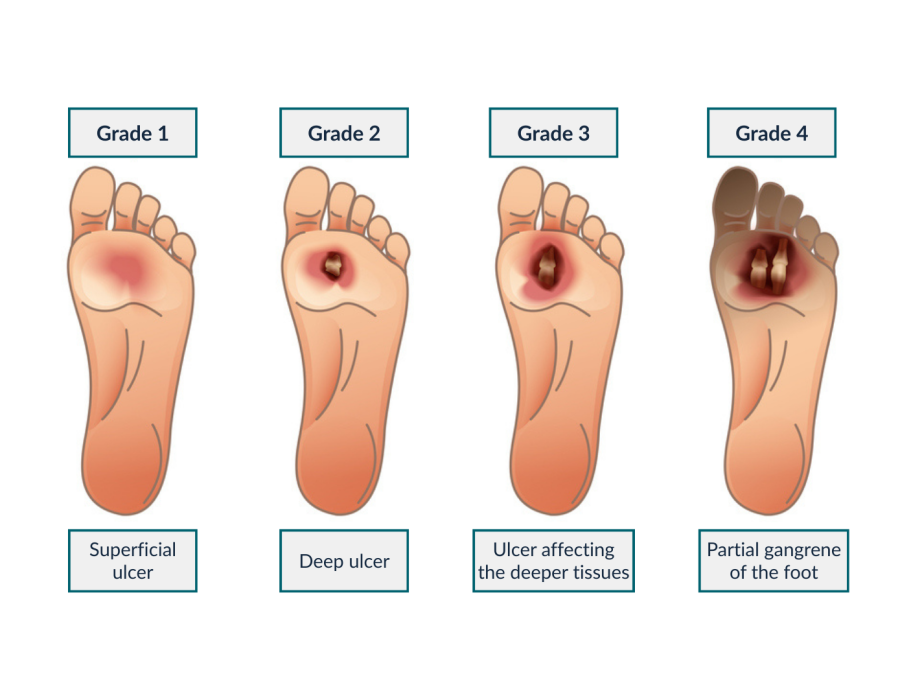 Grade 1

Superficial ulcer

Grade 2

Deep ulcer

Grade 3

Ulcer affecting the deeper tissues

Grade 4

Partial gangrene of the foot