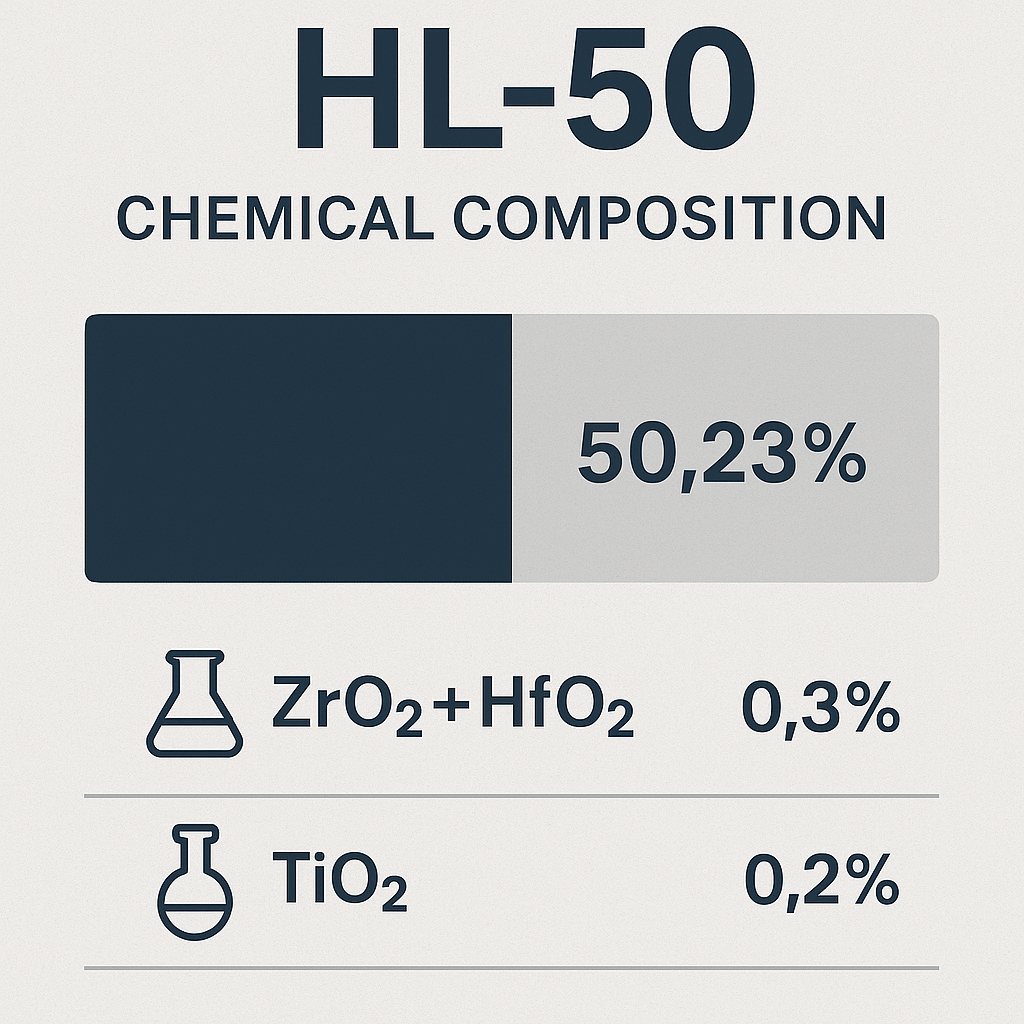 HL-50

CHEMICAL COMPOSITION

50,23%

$ZrO_2+HfO_2$ 0,3%

$TiO_2$ 0,2%