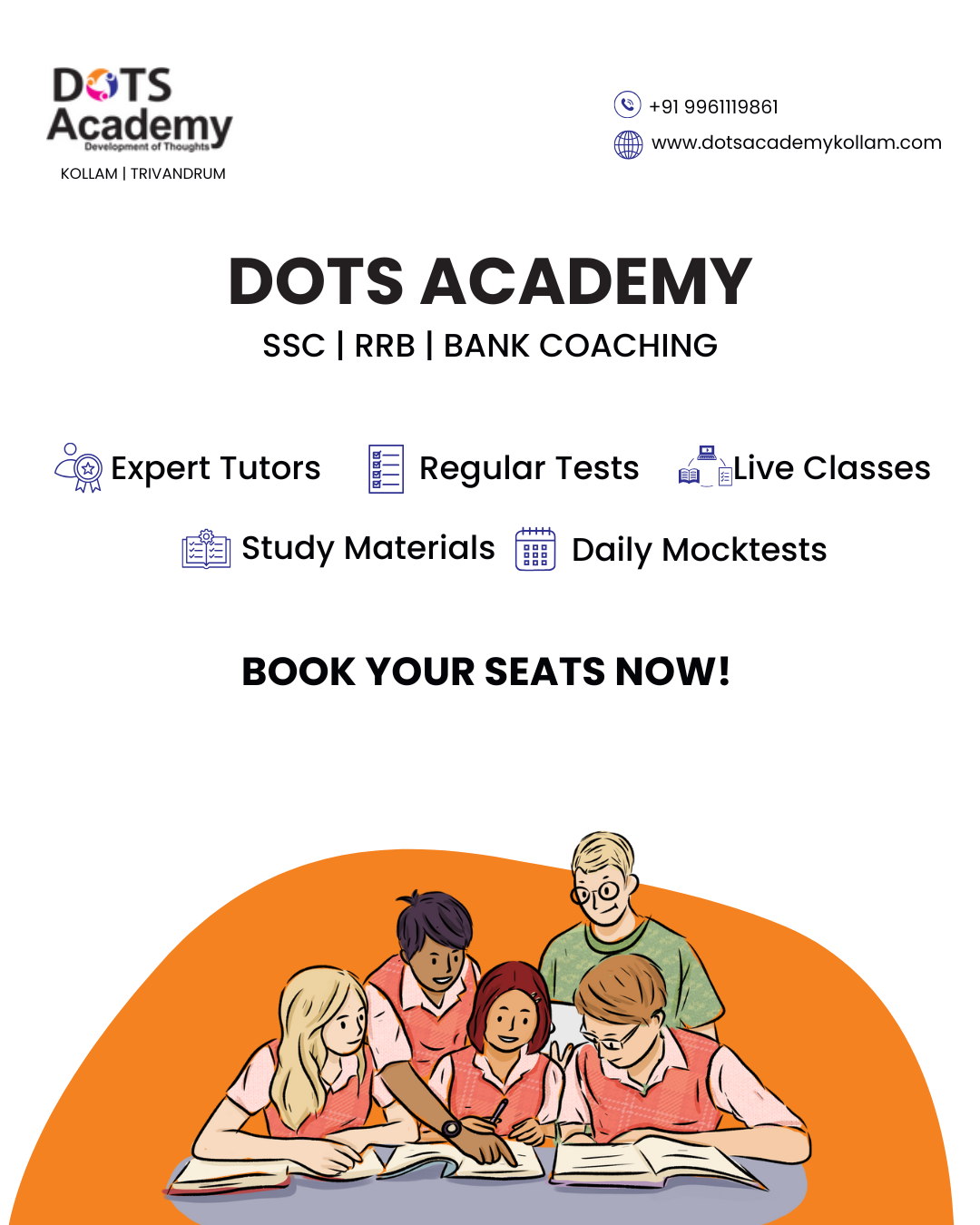 DOTS Academy
Development of Thoughts
KOLLAM | TRIVANDRUM

+91 9961119861
www.dotsacademykollam.com

DOTS ACADEMY
SSC | RRB | BANK COACHING

Expert Tutors Regular Tests Live Classes
Study Materials Daily Mocktests

BOOK YOUR SEATS NOW!