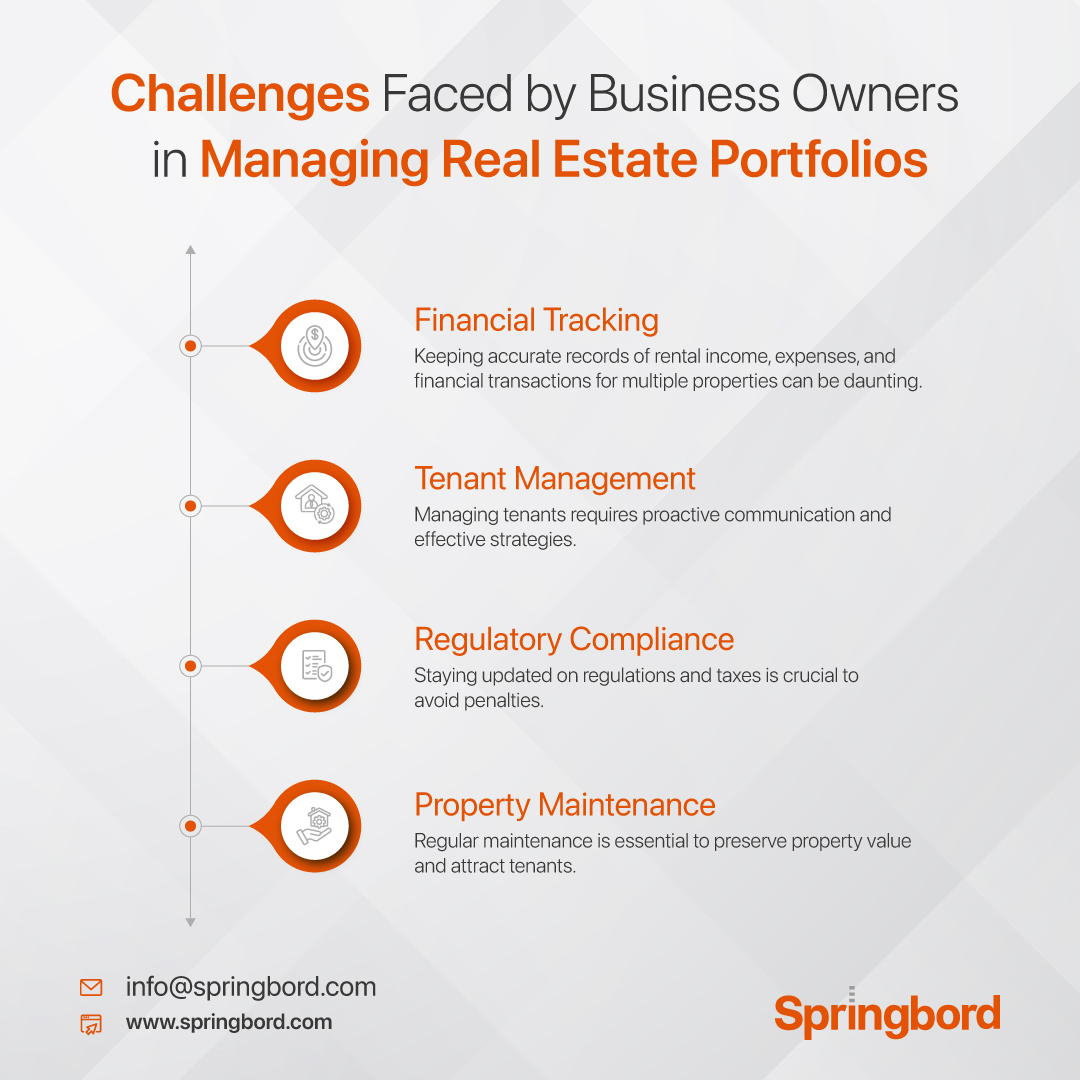 Challenges Faced by Business Owners in Managing Real Estate Portfolios

Financial Tracking
Keeping accurate records of rental income, expenses, and financial transactions for multiple properties can be daunting.

Tenant Management
Managing tenants requires proactive communication and effective strategies.

Regulatory Compliance
Staying updated on regulations and taxes is crucial to avoid penalties.

Property Maintenance
Regular maintenance is essential to preserve property value and attract tenants.

info@springbord.com
www.springbord.com

Springbord