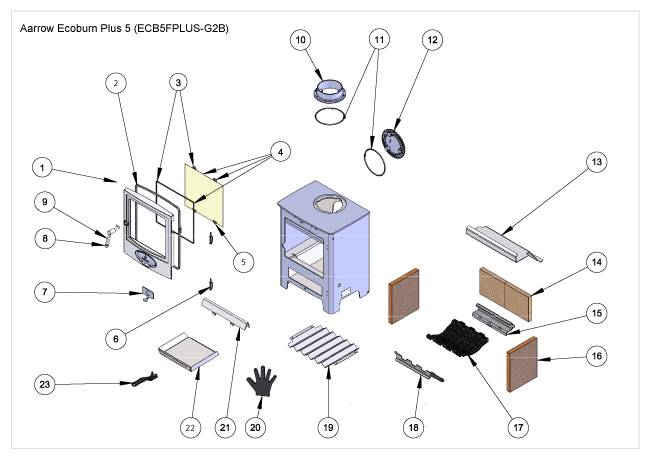 Aarrow Ecoburn Plus 5 (ECB5FPLUS-G2B)

10
11
12
2
3
4
1
13
9
8
5
14
7
15
6
16
23
22
21
20
19
18
17