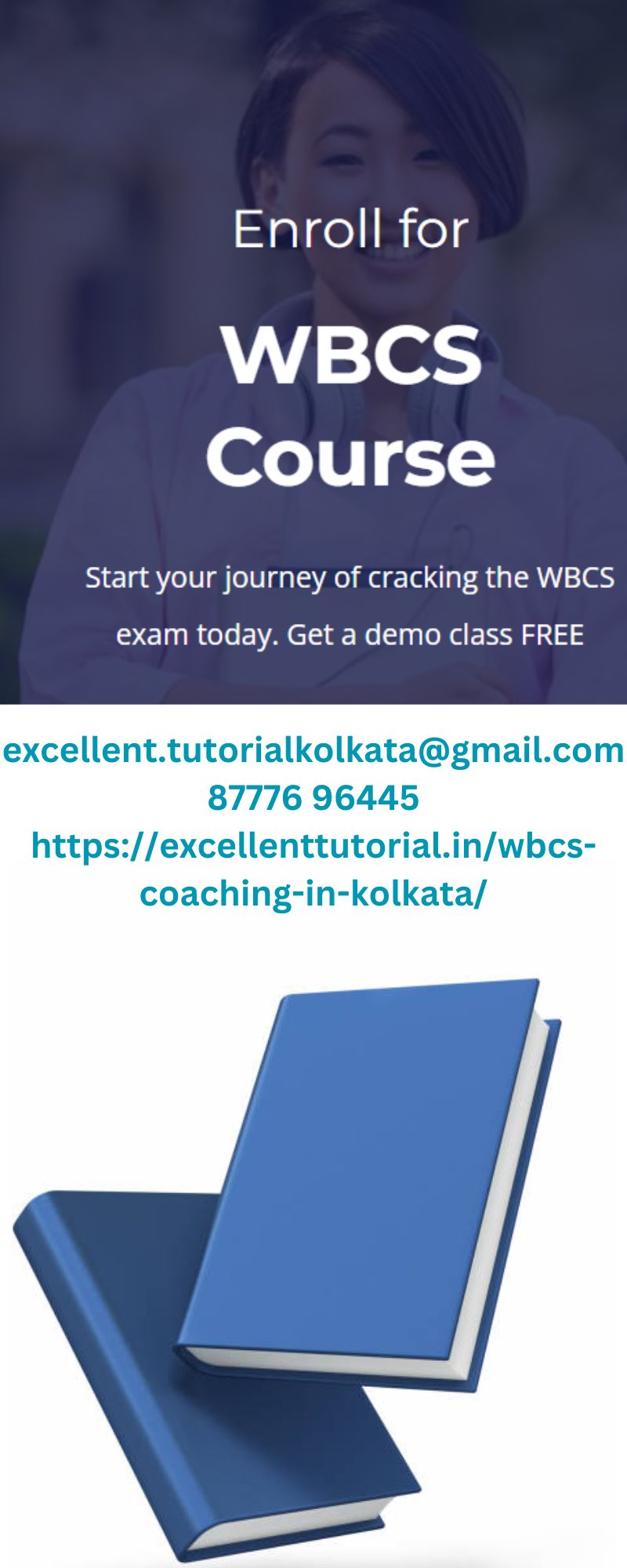 Enroll for

WBCS Course

Start your journey of cracking the WBCS exam today. Get a demo class FREE

excellent.tutorialkolkata@gmail.com
87776 96445
https://excellenttutorial.in/wbcs-coaching-in-kolkata/