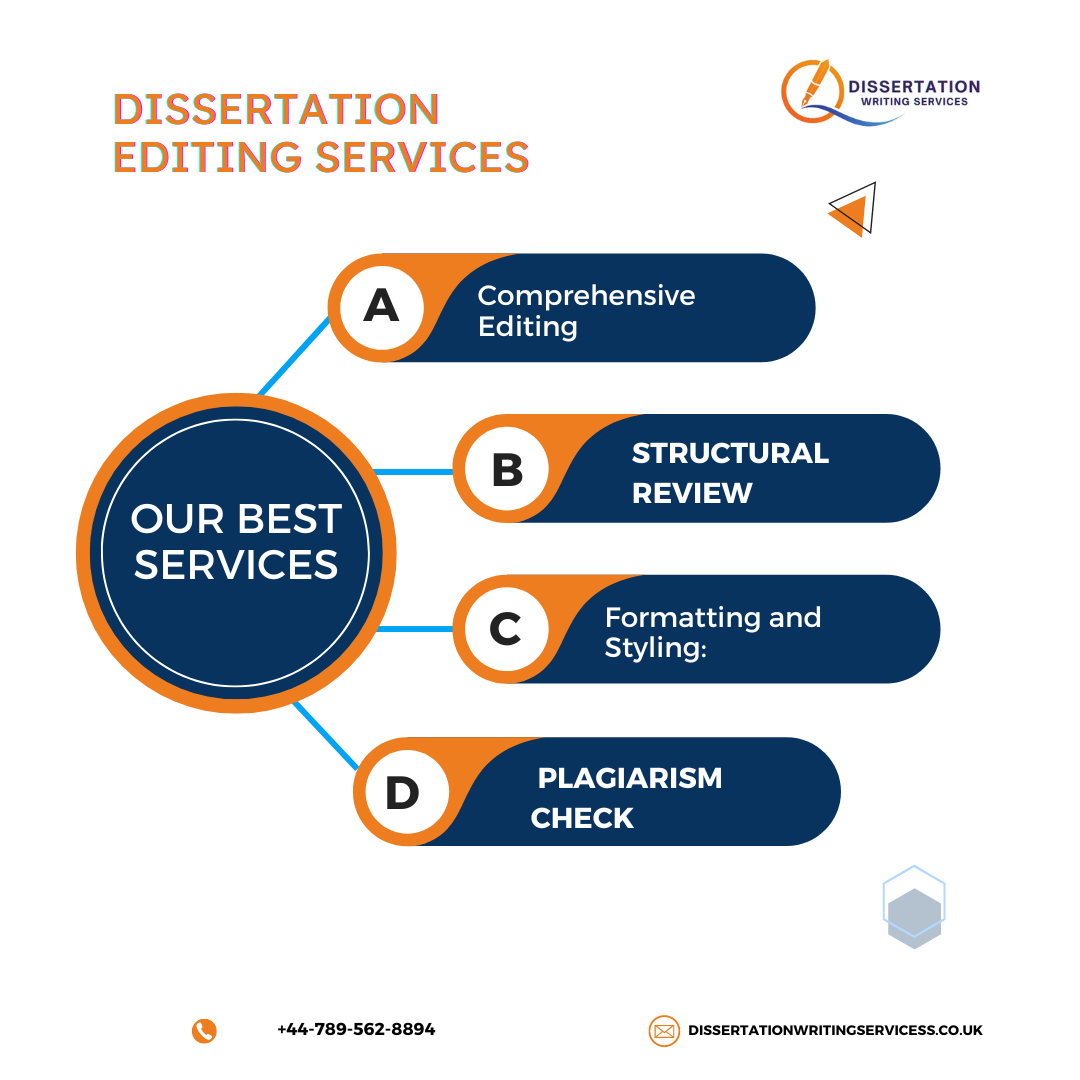 DISSERTATION EDITING SERVICES

DISSERTATION WRITING SERVICES

OUR BEST SERVICES

A Comprehensive Editing

B STRUCTURAL REVIEW

C Formatting and Styling:

D PLAGIARISM CHECK

+44-789-562-8894

DISSERTATIONWRITINGSERVICESS.CO.UK