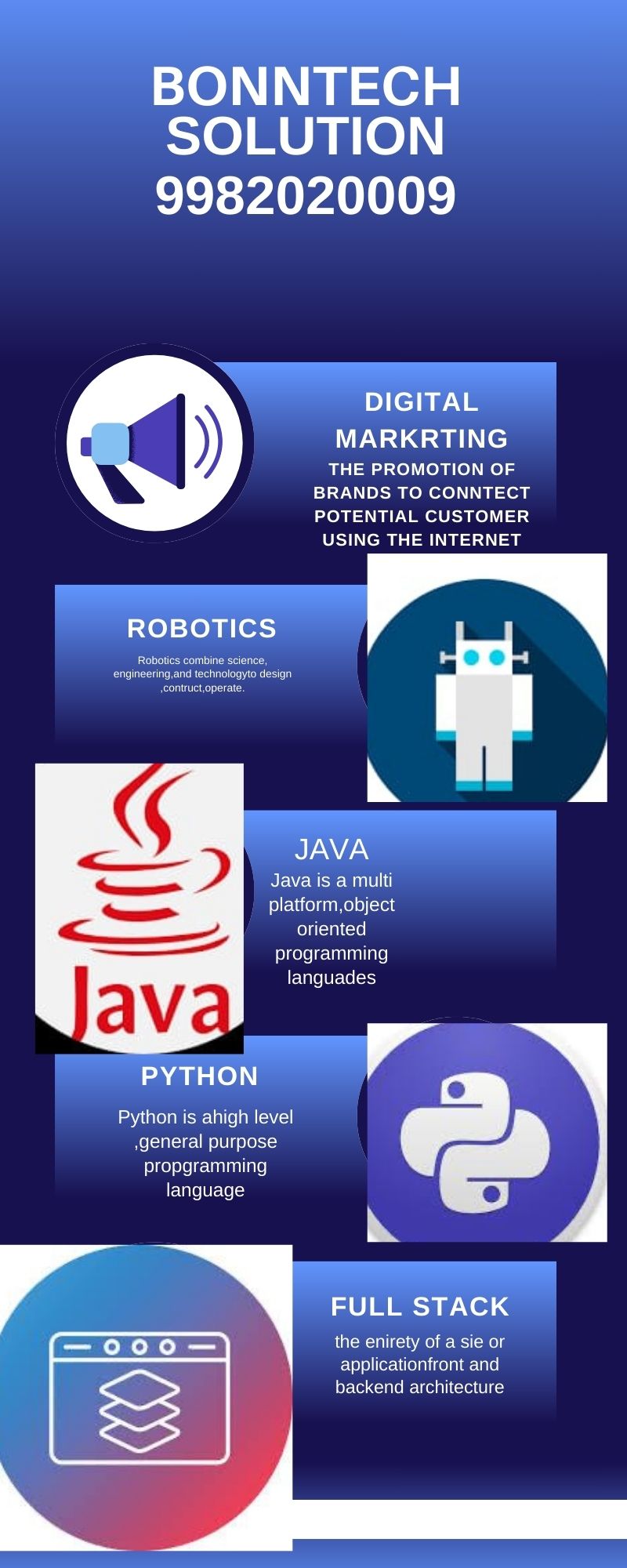 BONNTECH SOLUTION 9982020009

DIGITAL MARKRTING
THE PROMOTION OF BRANDS TO CONNTECT POTENTIAL CUSTOMER USING THE INTERNET

ROBOTICS
Robotics combine science, engineering,and technologyto design ,contruct,operate.

Java

JAVA
Java is a multi platform,object oriented programming languades

PYTHON
Python is ahigh level ,general purpose propgramming language

FULL STACK
the enirety of a sie or applicationfront and backend architecture