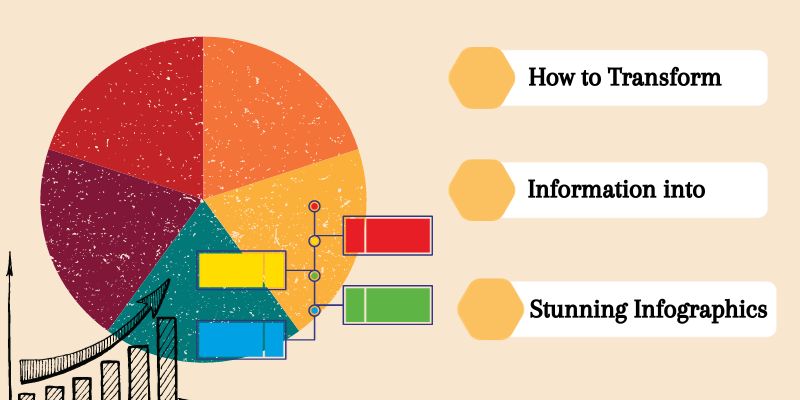 How to Transform

Information into

Stunning Infographics