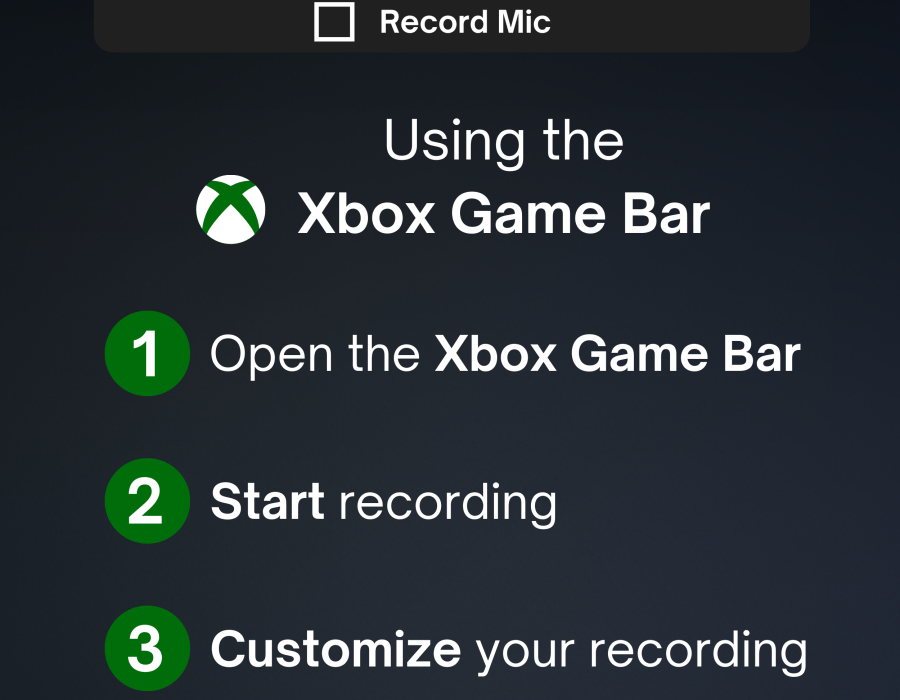 Record Mic

Using the
Xbox Game Bar

1 Open the Xbox Game Bar

2 Start recording

3 Customize your recording