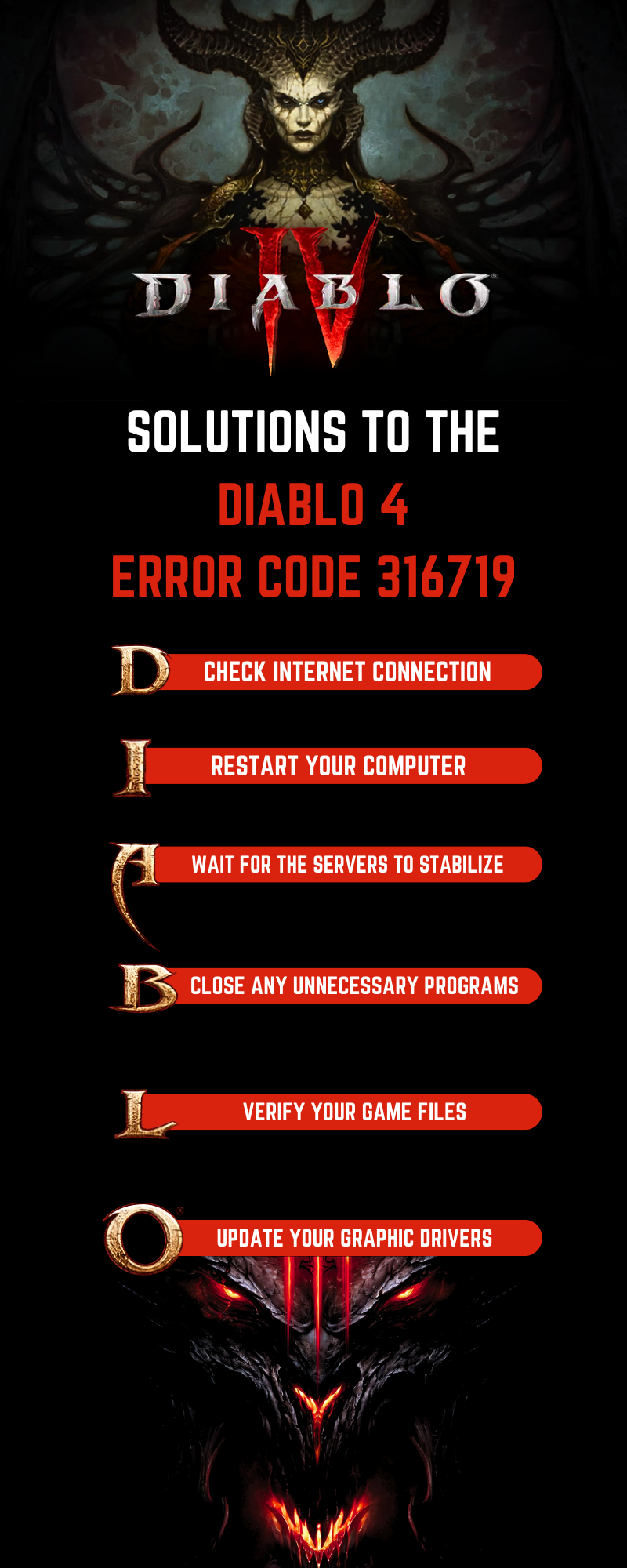 DIABLO IV

SOLUTIONS TO THE DIABLO 4 ERROR CODE 316719

D CHECK INTERNET CONNECTION

I RESTART YOUR COMPUTER

A WAIT FOR THE SERVERS TO STABILIZE

B CLOSE ANY UNNECESSARY PROGRAMS

L VERIFY YOUR GAME FILES

O UPDATE YOUR GRAPHIC DRIVERS