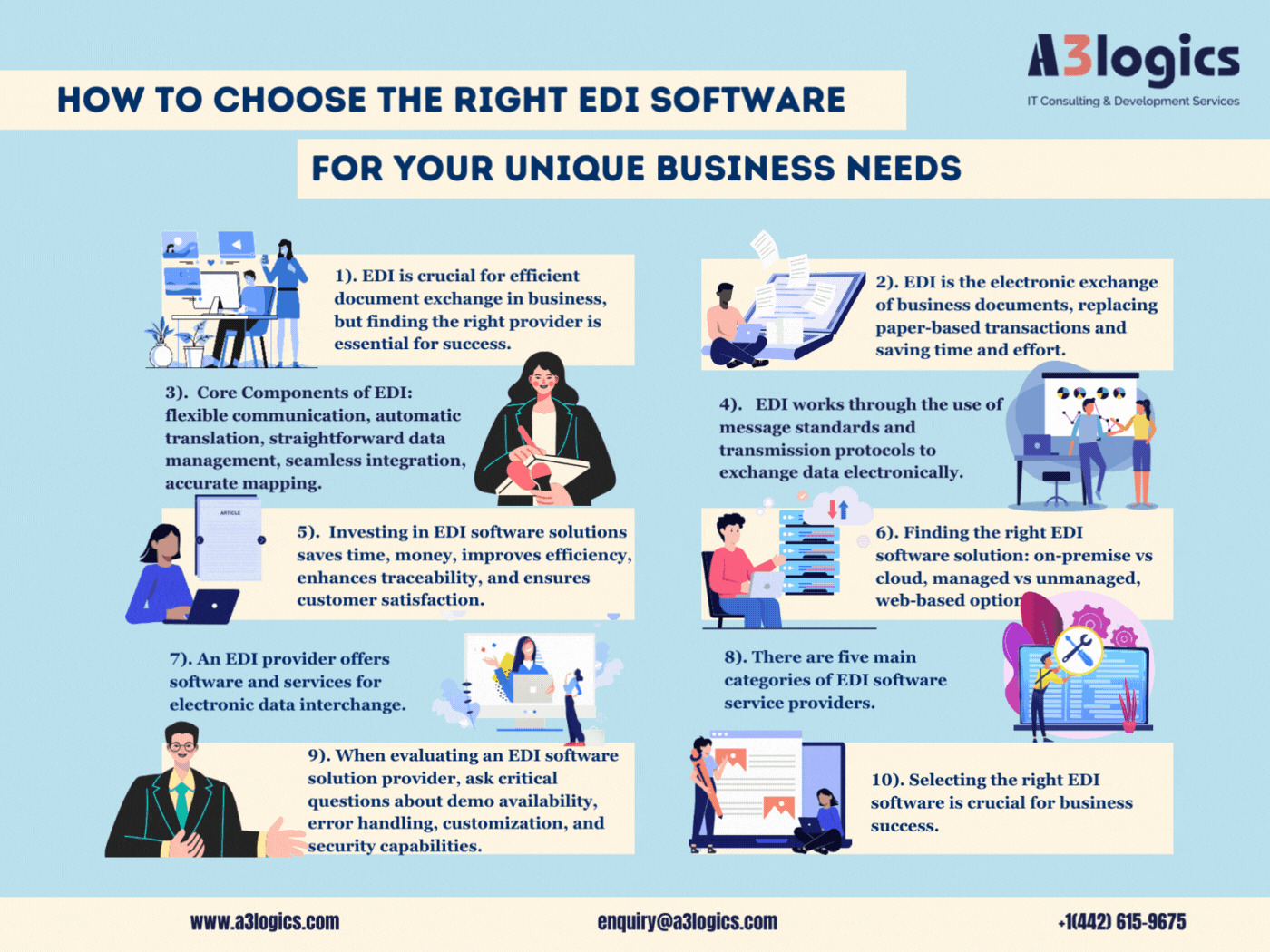 A3logics
IT Consulting & Development Services

HOW TO CHOOSE THE RIGHT EDI SOFTWARE

FOR YOUR UNIQUE BUSINESS NEEDS

1). EDI is crucial for efficient document exchange in business, but finding the right provider is essential for success.

2). EDI is the electronic exchange of business documents, replacing paper-based transactions and saving time and effort.

3). Core Components of EDI: flexible communication, automatic translation, straightforward data management, seamless integration, accurate mapping.

4). EDI works through the use of message standards and transmission protocols to exchange data electronically.

ARTICLE

5). Investing in EDI software solutions saves time, money, improves efficiency, enhances traceability, and ensures customer satisfaction.

6). Finding the right EDI software solution: on-premise vs cloud, managed vs unmanaged, web-based option

7). An EDI provider offers software and services for electronic data interchange.

8). There are five main categories of EDI software service providers.

9). When evaluating an EDI software solution provider, ask critical questions about demo availability, error handling, customization, and security capabilities.

10). Selecting the right EDI software is crucial for business success.

www.a3logics.com
enquiry@a3logics.com
+1(442) 615-9675