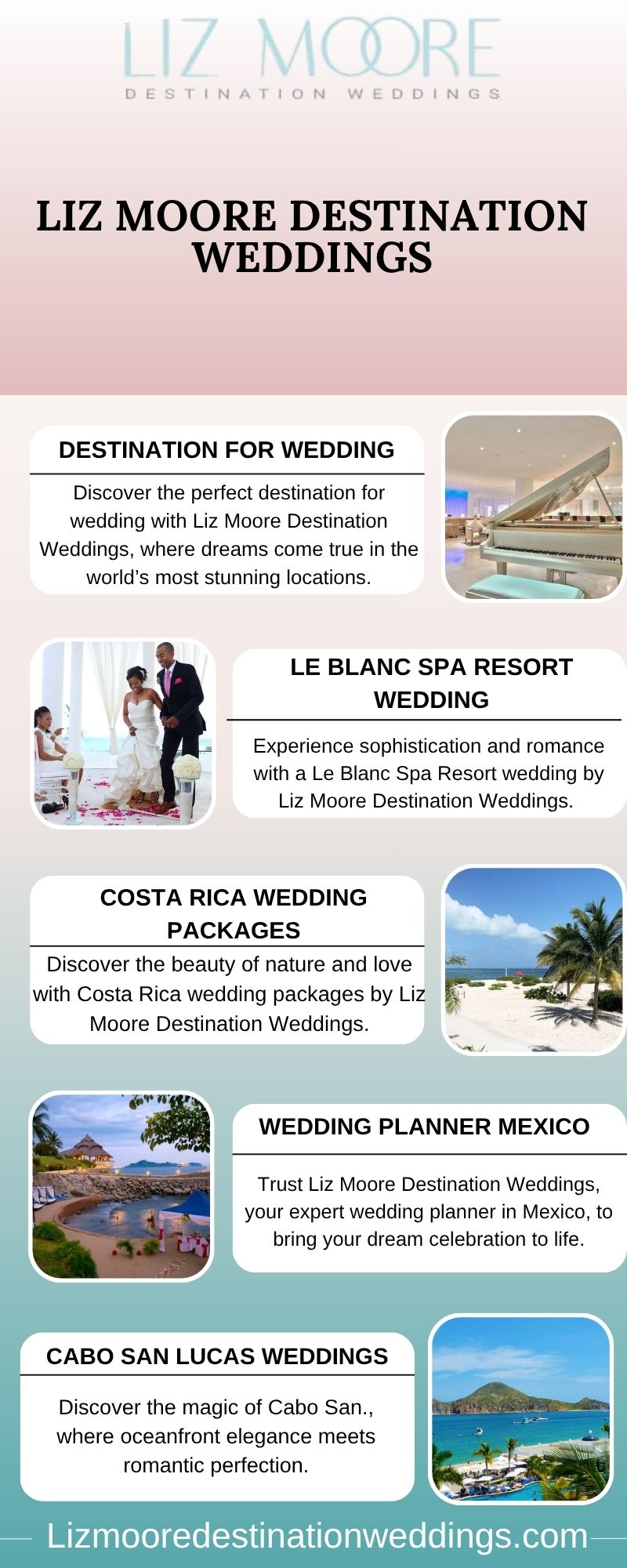 LIZ MOORE
DESTINATION WEDDINGS

LIZ MOORE DESTINATION WEDDINGS

DESTINATION FOR WEDDING

Discover the perfect destination for wedding with Liz Moore Destination Weddings, where dreams come true in the world's most stunning locations.

LE BLANC SPA RESORT WEDDING

Experience sophistication and romance with a Le Blanc Spa Resort wedding by Liz Moore Destination Weddings.

COSTA RICA WEDDING PACKAGES

Discover the beauty of nature and love with Costa Rica wedding packages by Liz Moore Destination Weddings.

WEDDING PLANNER MEXICO

Trust Liz Moore Destination Weddings, your expert wedding planner in Mexico, to bring your dream celebration to life.

CABO SAN LUCAS WEDDINGS

Discover the magic of Cabo San., where oceanfront elegance meets romantic perfection.

Lizmooredestinationweddings.com