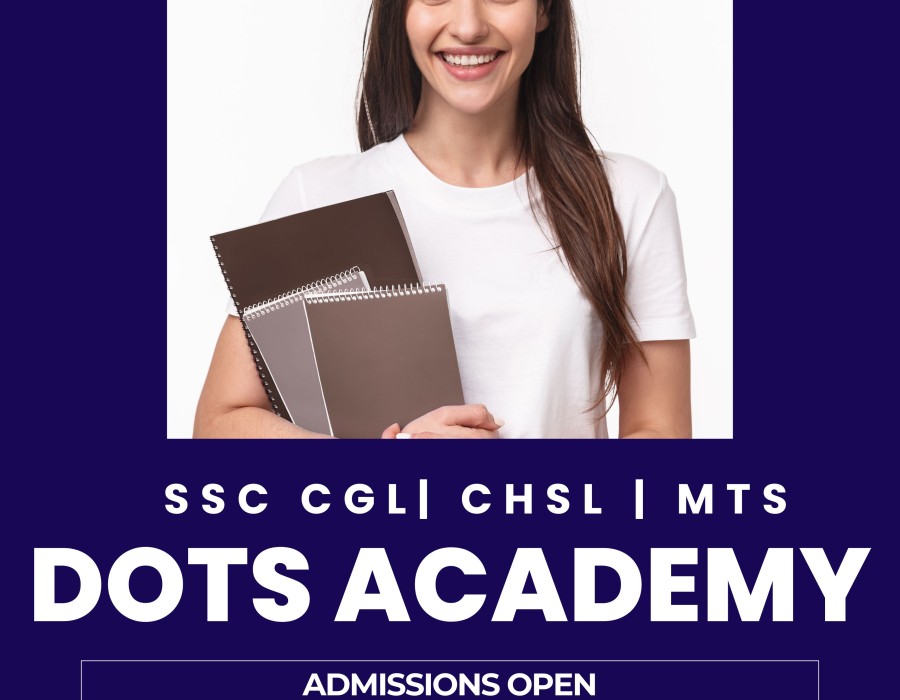 SSC CGL| CHSL | MTS

DOTS ACADEMY

ADMISSIONS OPEN