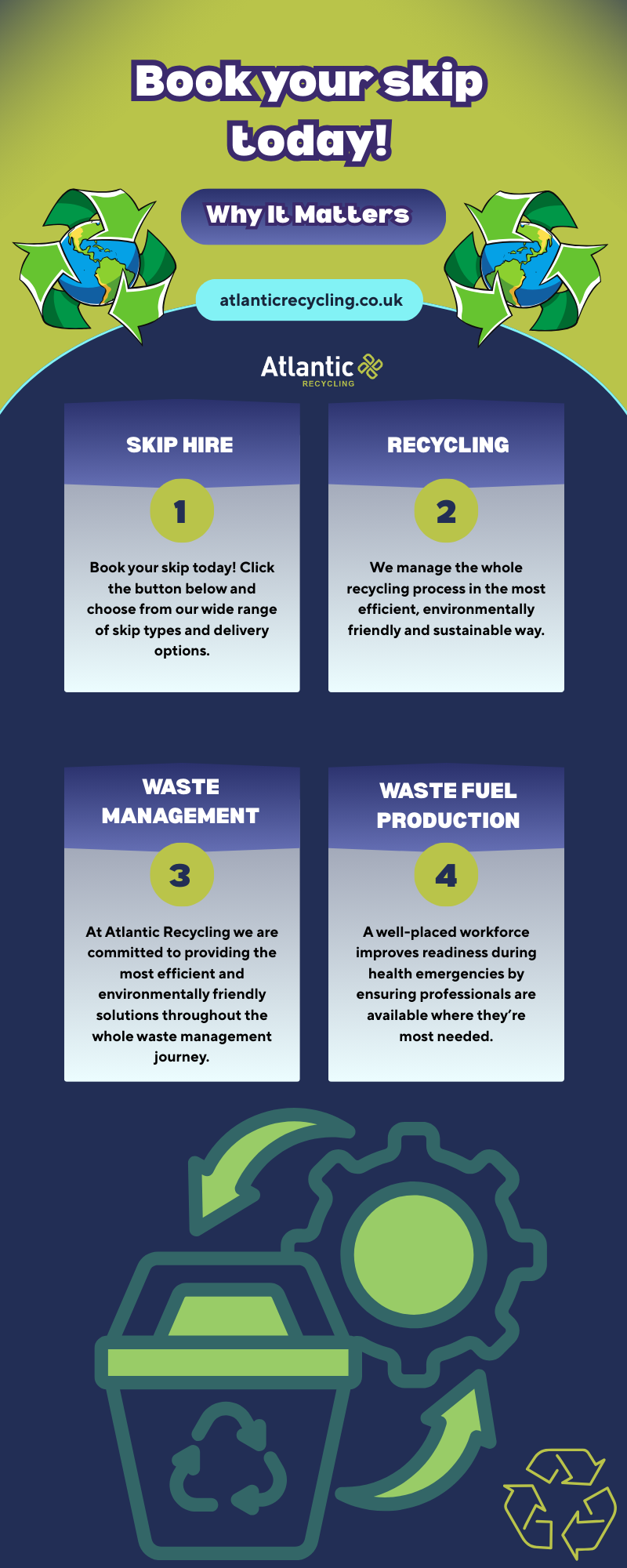 Book your skip today!

Why It Matters

atlanticrecycling.co.uk

Atlantic RECYCLING

SKIP HIRE

1

Book your skip today! Click the button below and choose from our wide range of skip types and delivery options.

RECYCLING

2

We manage the whole recycling process in the most efficient, environmentally friendly and sustainable way.

WASTE MANAGEMENT

3

At Atlantic Recycling we are committed to providing the most efficient and environmentally friendly solutions throughout the whole waste management journey.

WASTE FUEL PRODUCTION

4

A well-placed workforce improves readiness during health emergencies by ensuring professionals are available where they're most needed.