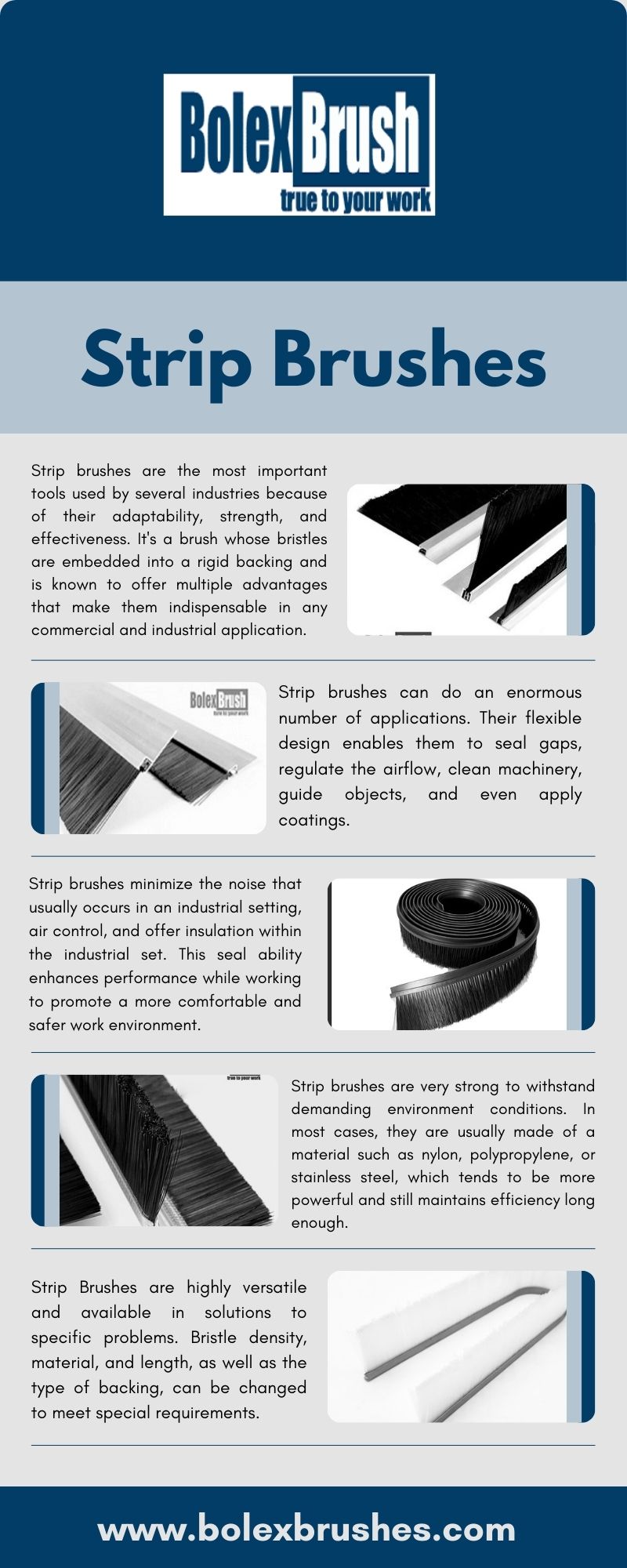 BolexBrush
true to your work

Strip Brushes

Strip brushes are the most important tools used by several industries because of their adaptability, strength, and effectiveness. It's a brush whose bristles are embedded into a rigid backing and is known to offer multiple advantages that make them indispensable in any commercial and industrial application.

BolexBrush
true to your work

Strip brushes can do an enormous number of applications. Their flexible design enables them to seal gaps, regulate the airflow, clean machinery, guide objects, and even apply coatings.

Strip brushes minimize the noise that usually occurs in an industrial setting, air control, and offer insulation within the industrial set. This seal ability enhances performance while working to promote a more comfortable and safer work environment.

true to your work

Strip brushes are very strong to withstand demanding environment conditions. In most cases, they are usually made of a material such as nylon, polypropylene, or stainless steel, which tends to be more powerful and still maintains efficiency long enough.

Strip Brushes are highly versatile and available in solutions to specific problems. Bristle density, material, and length, as well as the type of backing, can be changed to meet special requirements.

www.bolexbrushes.com