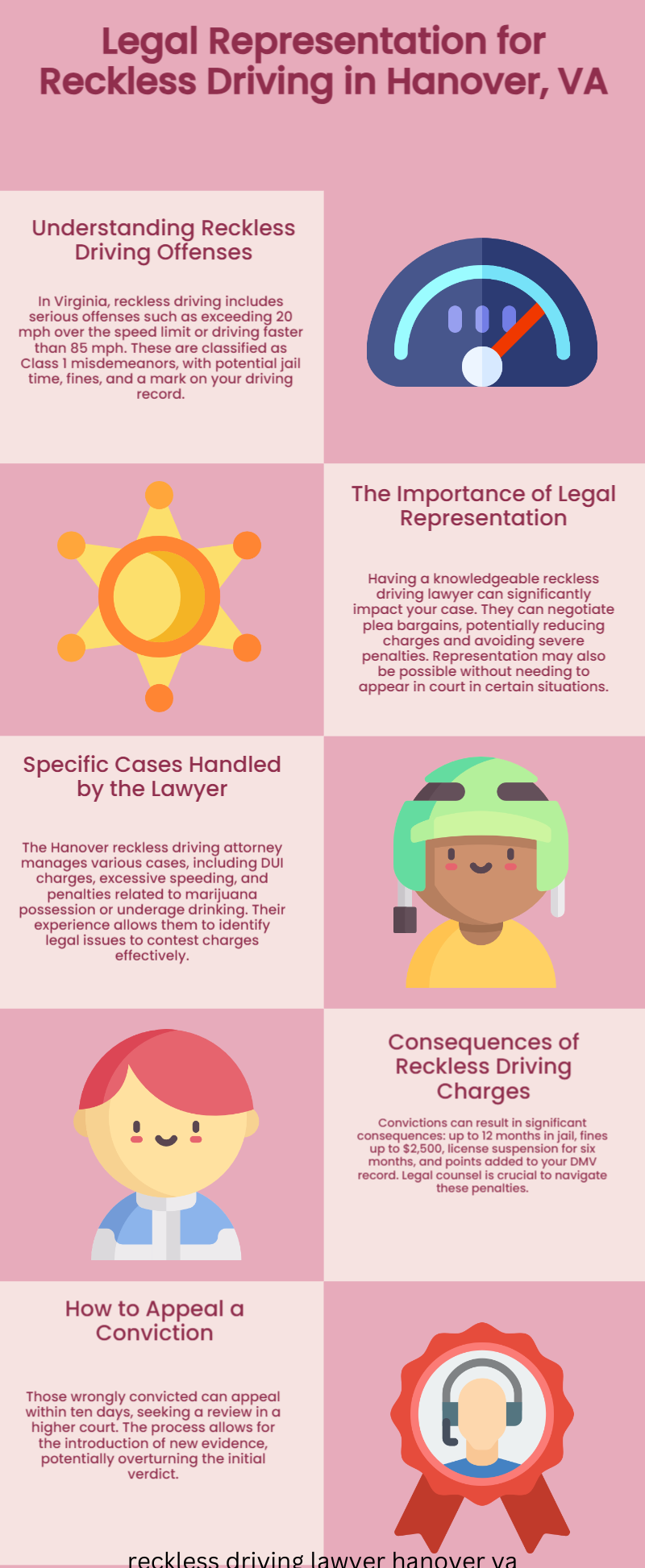 Legal Representation for Reckless Driving in Hanover, VA

Understanding Reckless Driving Offenses

In Virginia, reckless driving includes serious offenses such as exceeding 20 mph over the speed limit or driving faster than 85 mph. These are classified as Class 1 misdemeanors, with potential jail time, fines, and a mark on your driving record.

The Importance of Legal Representation

Having a knowledgeable reckless driving lawyer can significantly impact your case. They can negotiate plea bargains, potentially reducing charges and avoiding severe penalties. Representation may also be possible without needing to appear in court in certain situations.

Specific Cases Handled by the Lawyer

The Hanover reckless driving attorney manages various cases, including DUI charges, excessive speeding, and penalties related to marijuana possession or underage drinking. Their experience allows them to identify legal issues to contest charges effectively.

Consequences of Reckless Driving Charges

Convictions can result in significant consequences: up to 12 months in jail, fines up to $2,500, license suspension for six months, and points added to your DMV record. Legal counsel is crucial to navigate these penalties.

How to Appeal a Conviction

Those wrongly convicted can appeal within ten days, seeking a review in a higher court. The process allows for the introduction of new evidence, potentially overturning the initial verdict.

reckless driving lawyer hanover va