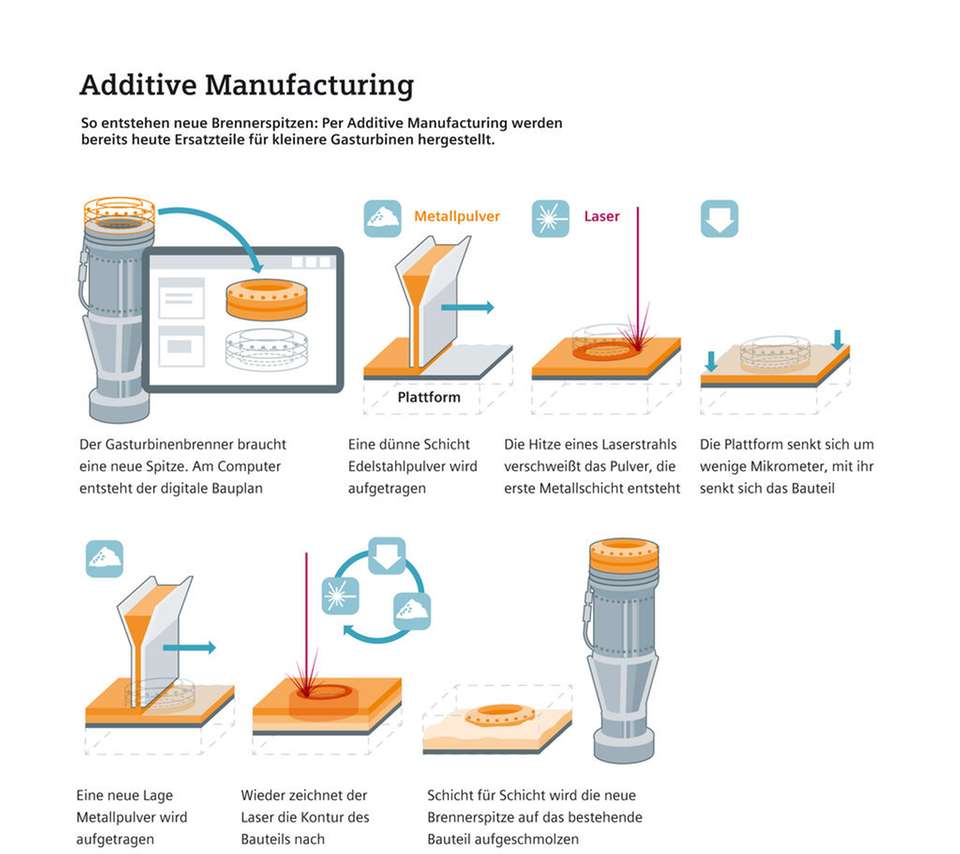 Additive Manufacturing

So entstehen neue Brennerspitzen: Per Additive Manufacturing werden bereits heute Ersatzteile für kleinere Gasturbinen hergestellt.

Metallpulver

Laser

Plattform

Der Gasturbinenbrenner braucht eine neue Spitze. Am Computer entsteht der digitale Bauplan

Eine dünne Schicht Edelstahlpulver wird aufgetragen

Die Hitze eines Laserstrahls verschweißt das Pulver, die erste Metallschicht entsteht

Die Plattform senkt sich um wenige Mikrometer, mit ihr senkt sich das Bauteil

Eine neue Lage Metallpulver wird aufgetragen

Wieder zeichnet der Laser die Kontur des Bauteils nach

Schicht für Schicht wird die neue Brennerspitze auf das bestehende Bauteil aufgeschmolzen