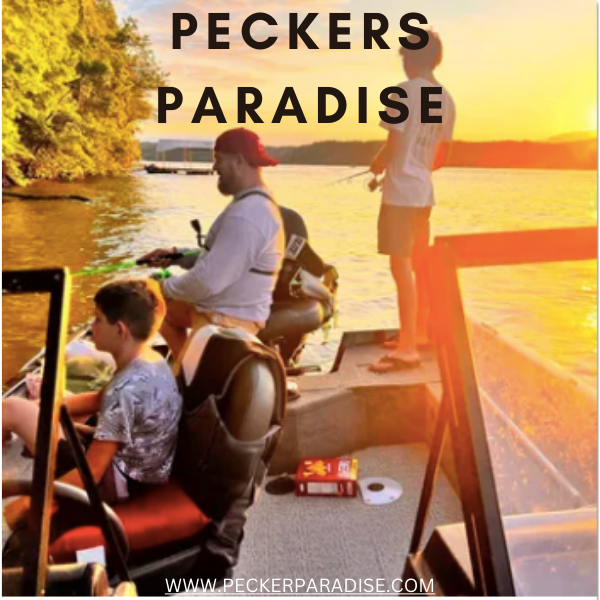 PECKERS PARADISE

WWW.PECKERPARADISE.COM