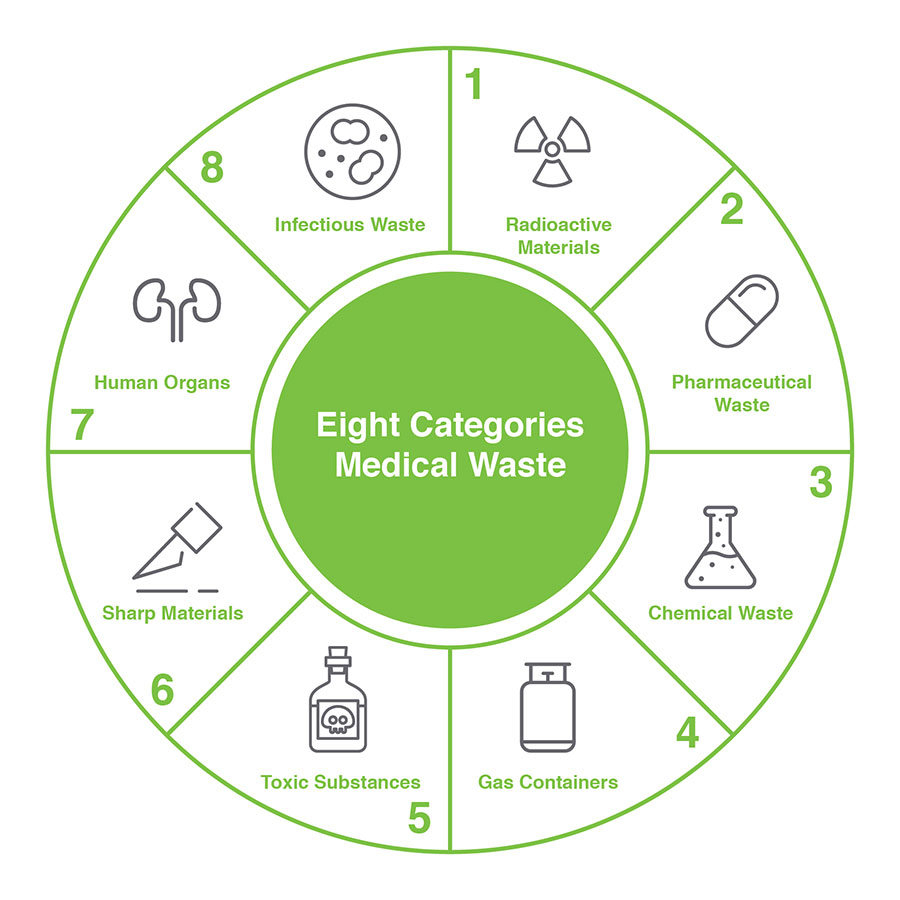 Eight Categories Medical Waste

1
Radioactive Materials

2
Pharmaceutical Waste

3
Chemical Waste

4
Gas Containers

5
Toxic Substances

6
Sharp Materials

7
Human Organs

8
Infectious Waste