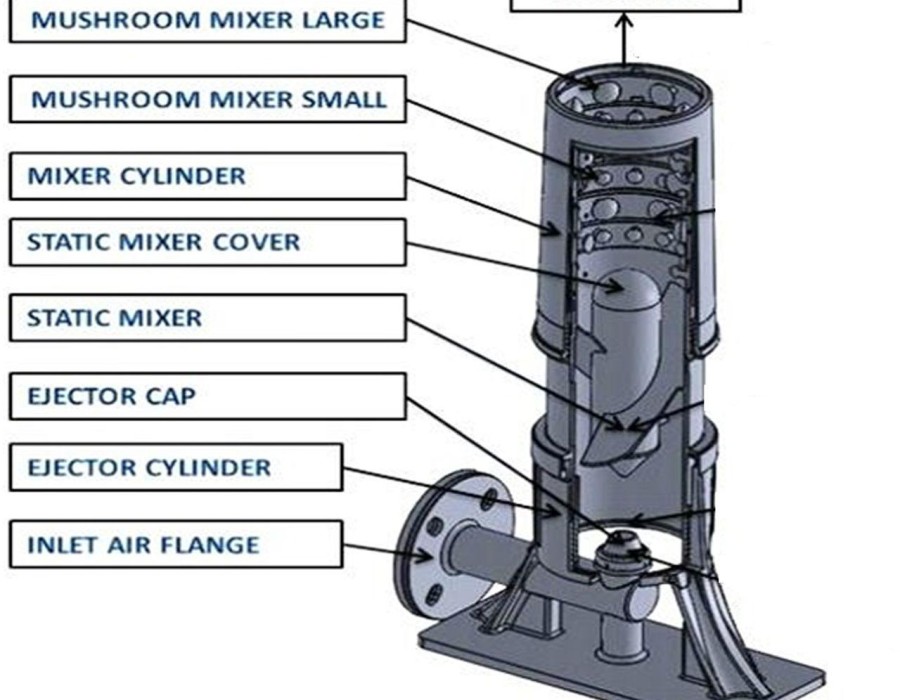 MUSHROOM MIXER LARGE

MUSHROOM MIXER SMALL

MIXER CYLINDER

STATIC MIXER COVER

STATIC MIXER

EJECTOR CAP

EJECTOR CYLINDER

INLET AIR FLANGE