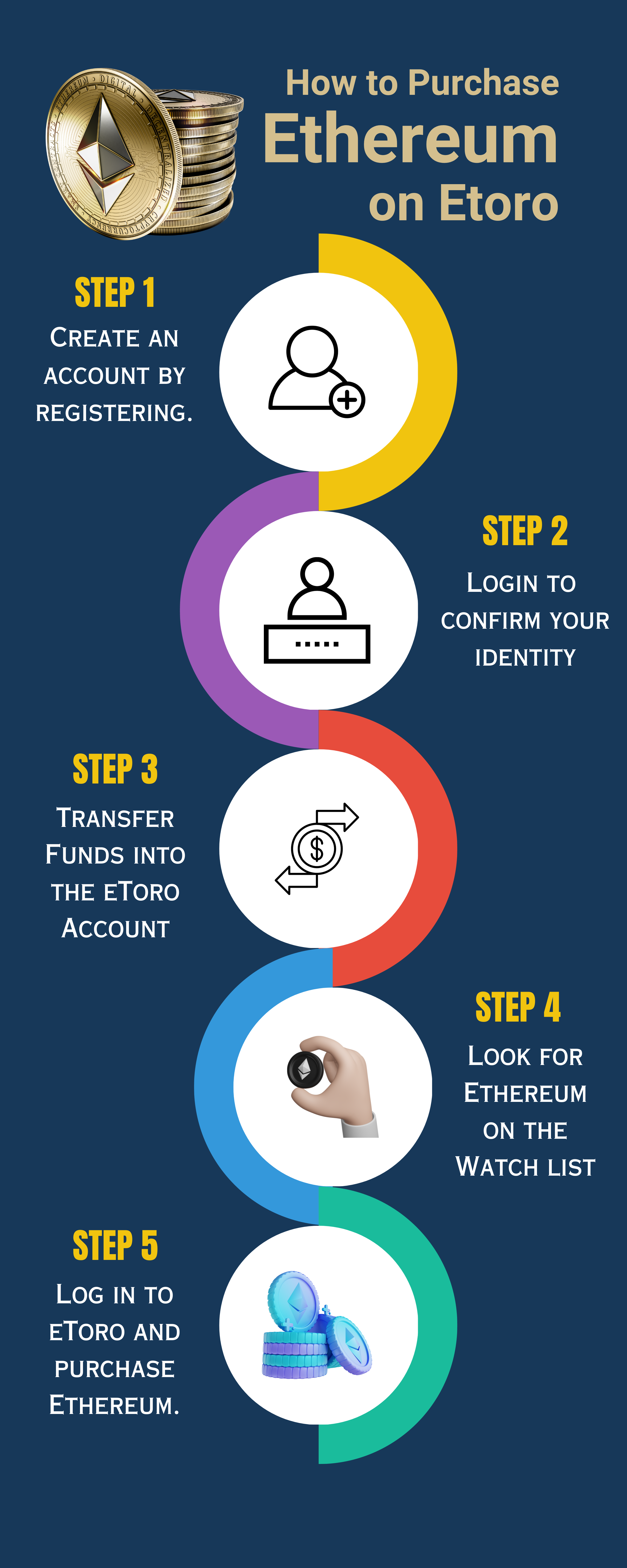 How to Purchase
Ethereum
on Etoro

STEP 1
Create an account by registering.

STEP 2
Login to confirm your identity

STEP 3
Transfer Funds into the eToro Account

STEP 4
Look for Ethereum on the Watch list

STEP 5
Log in to eToro and purchase Ethereum.