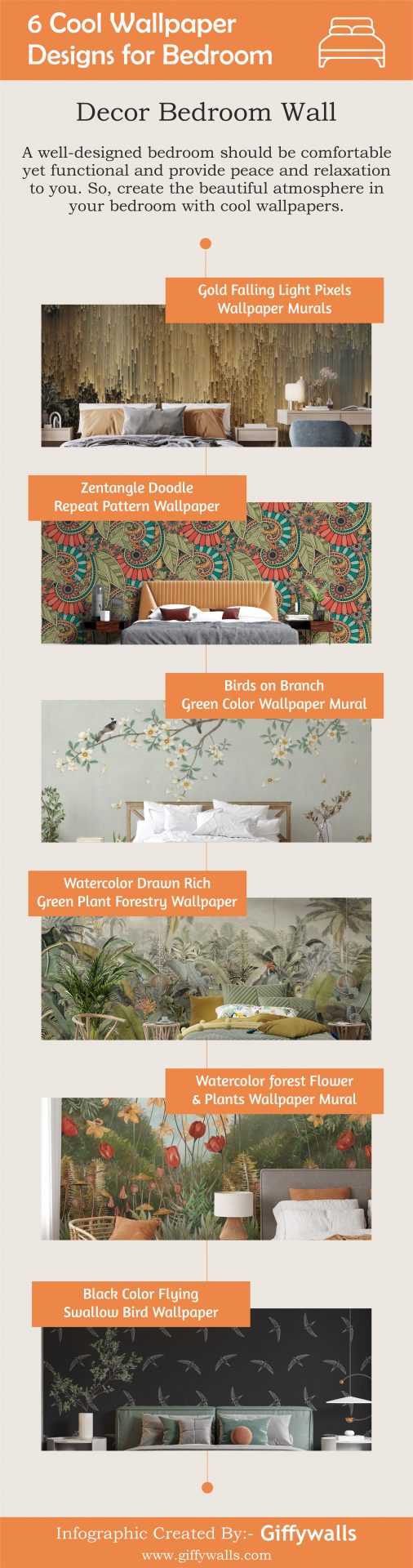 6 Cool Wallpaper Designs for Bedroom

Decor Bedroom Wall

A well-designed bedroom should be comfortable yet functional and provide peace and relaxation to you. So, create the beautiful atmosphere in your bedroom with cool wallpapers.

Gold Falling Light Pixels Wallpaper Murals

Zentangle Doodle Repeat Pattern Wallpaper

Birds on Branch Green Color Wallpaper Mural

Watercolor Drawn Rich Green Plant Forestry Wallpaper

Watercolor forest Flower & Plants Wallpaper Mural

Black Color Flying Swallow Bird Wallpaper

Infographic Created By:- Giffywalls
www.giffywalls.com