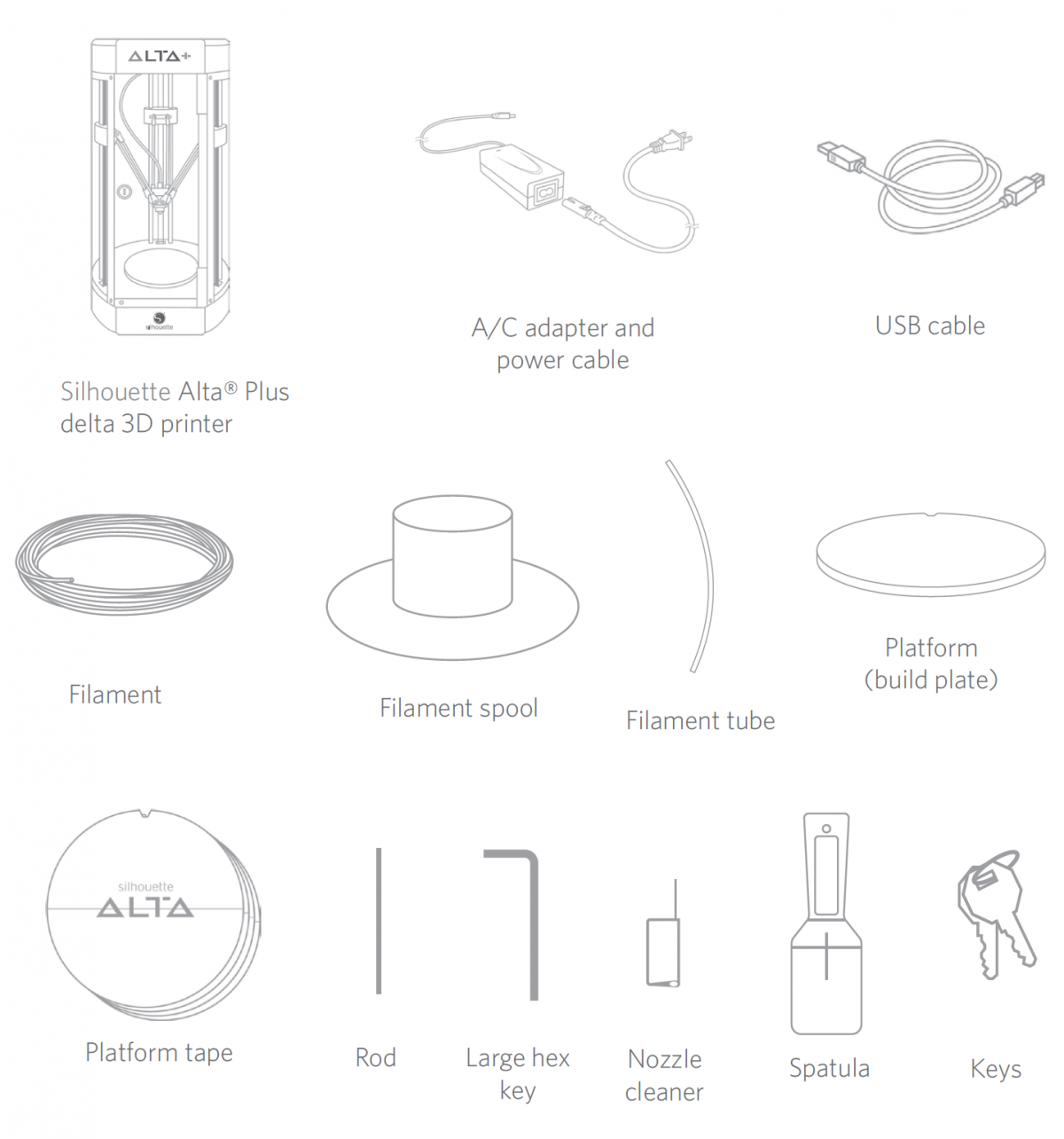 ALTA+

silhouette

Silhouette Alta® Plus delta 3D printer

A/C adapter and power cable

USB cable

Filament

Filament spool

Filament tube

Platform (build plate)

silhouette
ALTA

Platform tape

Rod

Large hex key

Nozzle cleaner

Spatula

Keys