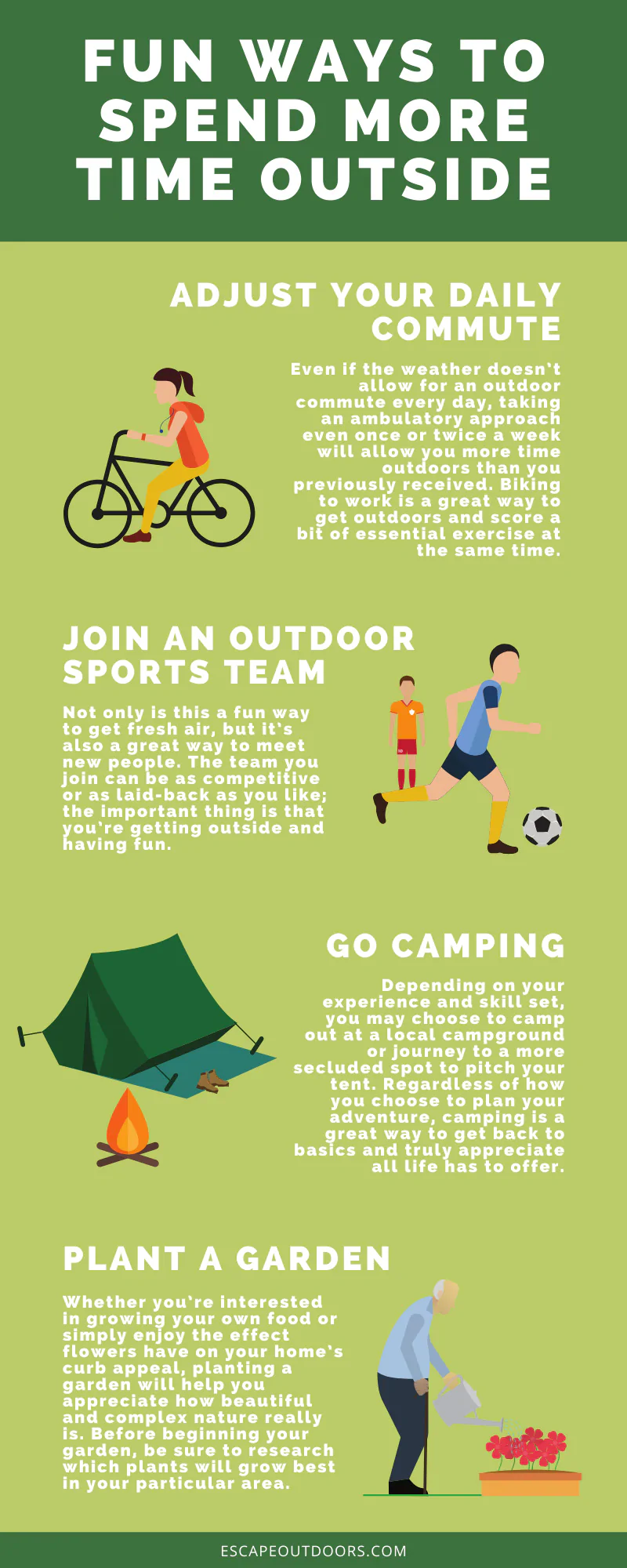 FUN WAYS TO SPEND MORE TIME OUTSIDE

ADJUST YOUR DAILY COMMUTE

Even if the weather doesn't allow for an outdoor commute every day, taking an ambulatory approach even once or twice a week will allow you more time outdoors than you previously received. Biking to work is a great way to get outdoors and score a bit of essential exercise at the same time.

JOIN AN OUTDOOR SPORTS TEAM

Not only is this a fun way to get fresh air, but it's also a great way to meet new people. The team you join can be as competitive or as laid-back as you like; the important thing is that you're getting outside and having fun.

GO CAMPING

Depending on your experience and skill set, you may choose to camp out at a local campground or journey to a more secluded spot to pitch your tent. Regardless of how you choose to plan your adventure, camping is a great way to get back to basics and truly appreciate all life has to offer.

PLANT A GARDEN

Whether you're interested in growing your own food or simply enjoy the effect flowers have on your home's curb appeal, planting a garden will help you appreciate how beautiful and complex nature really is. Before beginning your garden, be sure to research which plants will grow best in your particular area.

ESCAPEOUTDOORS.COM