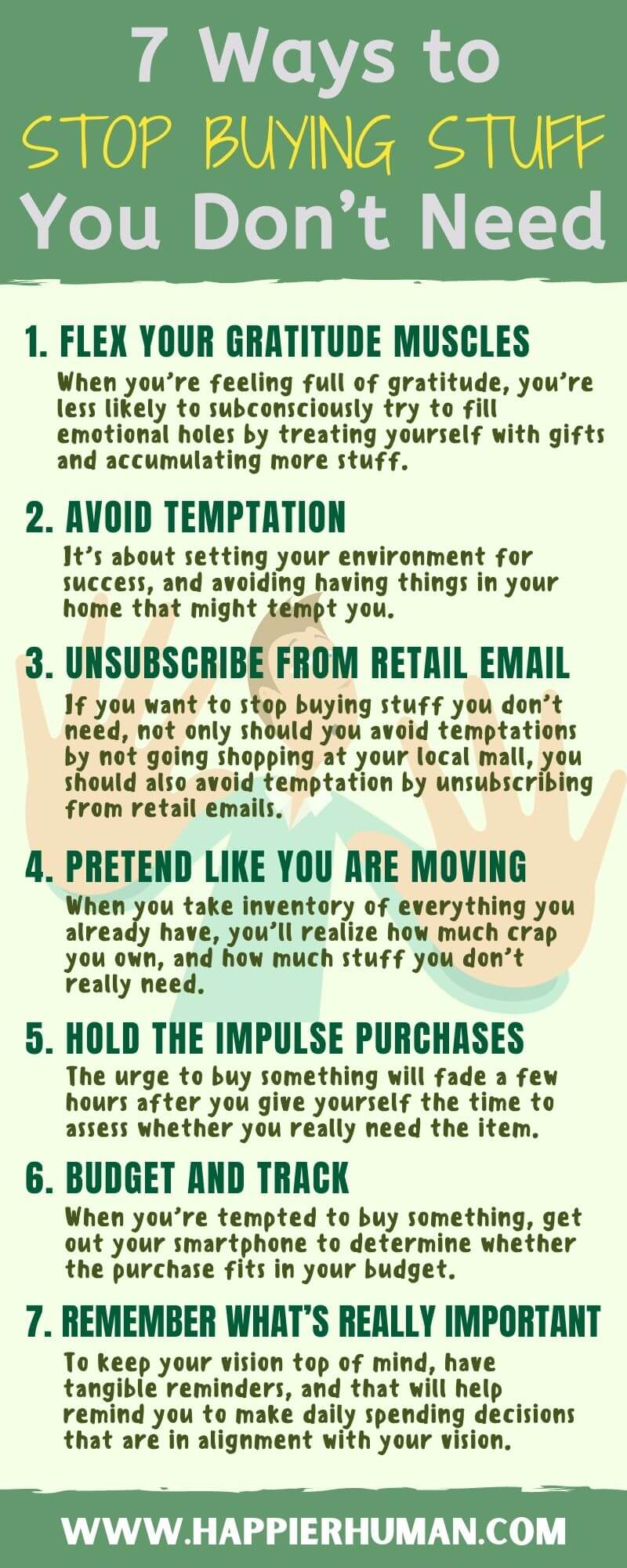 7 Ways to
STOP BUYING STUFF
You Don't Need

1. FLEX YOUR GRATITUDE MUSCLES
When you're feeling full of gratitude, you're less likely to subconsciously try to fill emotional holes by treating yourself with gifts and accumulating more stuff.

2. AVOID TEMPTATION
It's about setting your environment for success, and avoiding having things in your home that might tempt you.

3. UNSUBSCRIBE FROM RETAIL EMAIL
If you want to stop buying stuff you don't need, not only should you avoid temptations by not going shopping at your local mall, you should also avoid temptation by unsubscribing from retail emails.

4. PRETEND LIKE YOU ARE MOVING
When you take inventory of everything you already have, you'll realize how much crap you own, and how much stuff you don't really need.

5. HOLD THE IMPULSE PURCHASES
The urge to buy something will fade a few hours after you give yourself the time to assess whether you really need the item.

6. BUDGET AND TRACK
When you're tempted to buy something, get out your smartphone to determine whether the purchase fits in your budget.

7. REMEMBER WHAT'S REALLY IMPORTANT
To keep your vision top of mind, have tangible reminders, and that will help remind you to make daily spending decisions that are in alignment with your vision.

WWW.HAPPIERHUMAN.COM