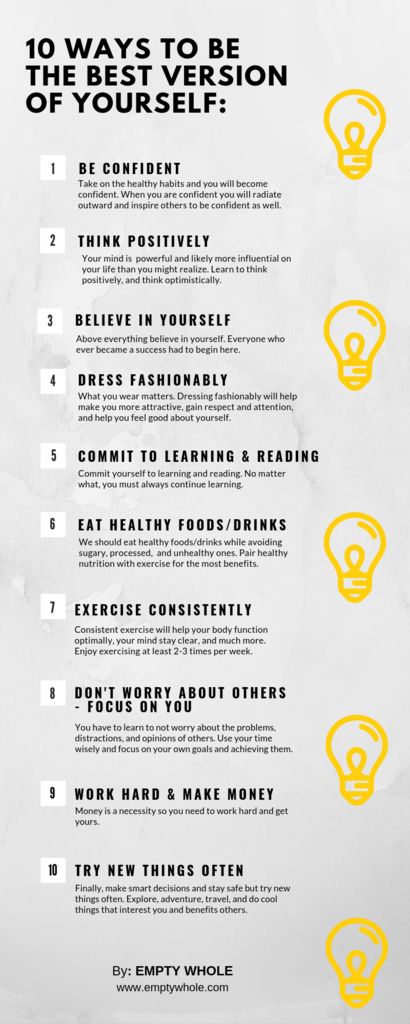 10 WAYS TO BE THE BEST VERSION OF YOURSELF:

1 BE CONFIDENT
Take on the healthy habits and you will become confident. When you are confident you will radiate outward and inspire others to be confident as well.

2 THINK POSITIVELY
Your mind is powerful and likely more influential on your life than you might realize. Learn to think positively, and think optimistically.

3 BELIEVE IN YOURSELF
Above everything believe in yourself. Everyone who ever became a success had to begin here.

4 DRESS FASHIONABLY
What you wear matters. Dressing fashionably will help make you more attractive, gain respect and attention, and help you feel good about yourself.

5 COMMIT TO LEARNING & READING
Commit yourself to learning and reading. No matter what, you must always continue learning.

6 EAT HEALTHY FOODS/DRINKS
We should eat healthy foods/drinks while avoiding sugary, processed, and unhealthy ones. Pair healthy nutrition with exercise for the most benefits.

7 EXERCISE CONSISTENTLY
Consistent exercise will help your body function optimally, your mind stay clear, and much more. Enjoy exercising at least 2-3 times per week.

8 DON'T WORRY ABOUT OTHERS - FOCUS ON YOU
You have to learn to not worry about the problems, distractions, and opinions of others. Use your time wisely and focus on your own goals and achieving them.

9 WORK HARD & MAKE MONEY
Money is a necessity so you need to work hard and get yours.

10 TRY NEW THINGS OFTEN
Finally, make smart decisions and stay safe but try new things often. Explore, adventure, travel, and do cool things that interest you and benefits others.

By: EMPTY WHOLE
www.emptywhole.com