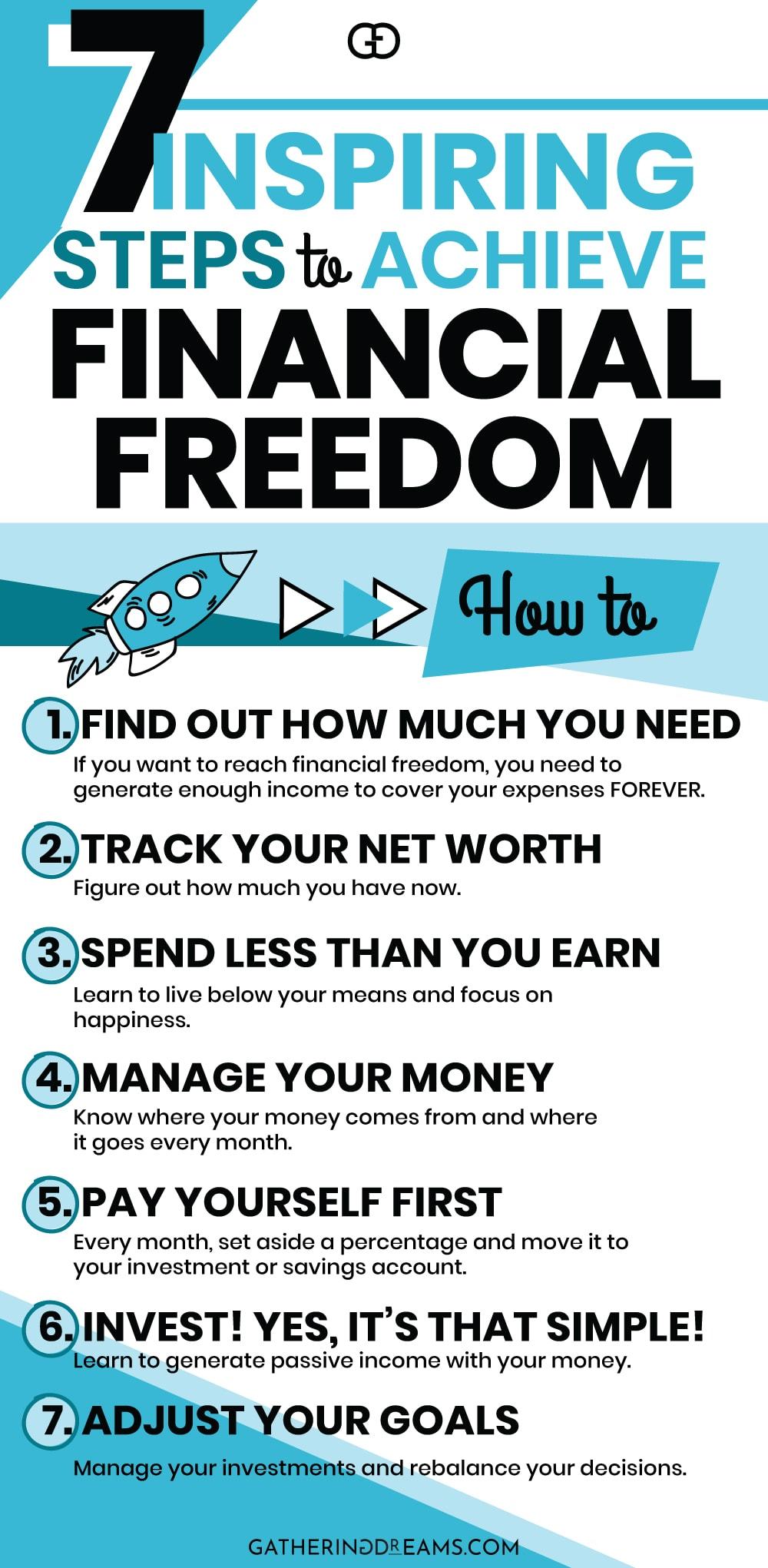 GD

7 INSPIRING STEPS to ACHIEVE FINANCIAL FREEDOM

How to

1. FIND OUT HOW MUCH YOU NEED
If you want to reach financial freedom, you need to generate enough income to cover your expenses FOREVER.

2. TRACK YOUR NET WORTH
Figure out how much you have now.

3. SPEND LESS THAN YOU EARN
Learn to live below your means and focus on happiness.

4. MANAGE YOUR MONEY
Know where your money comes from and where it goes every month.

5. PAY YOURSELF FIRST
Every month, set aside a percentage and move it to your investment or savings account.

6. INVEST! YES, IT'S THAT SIMPLE!
Learn to generate passive income with your money.

7. ADJUST YOUR GOALS
Manage your investments and rebalance your decisions.

GATHERINGDREAMS.COM