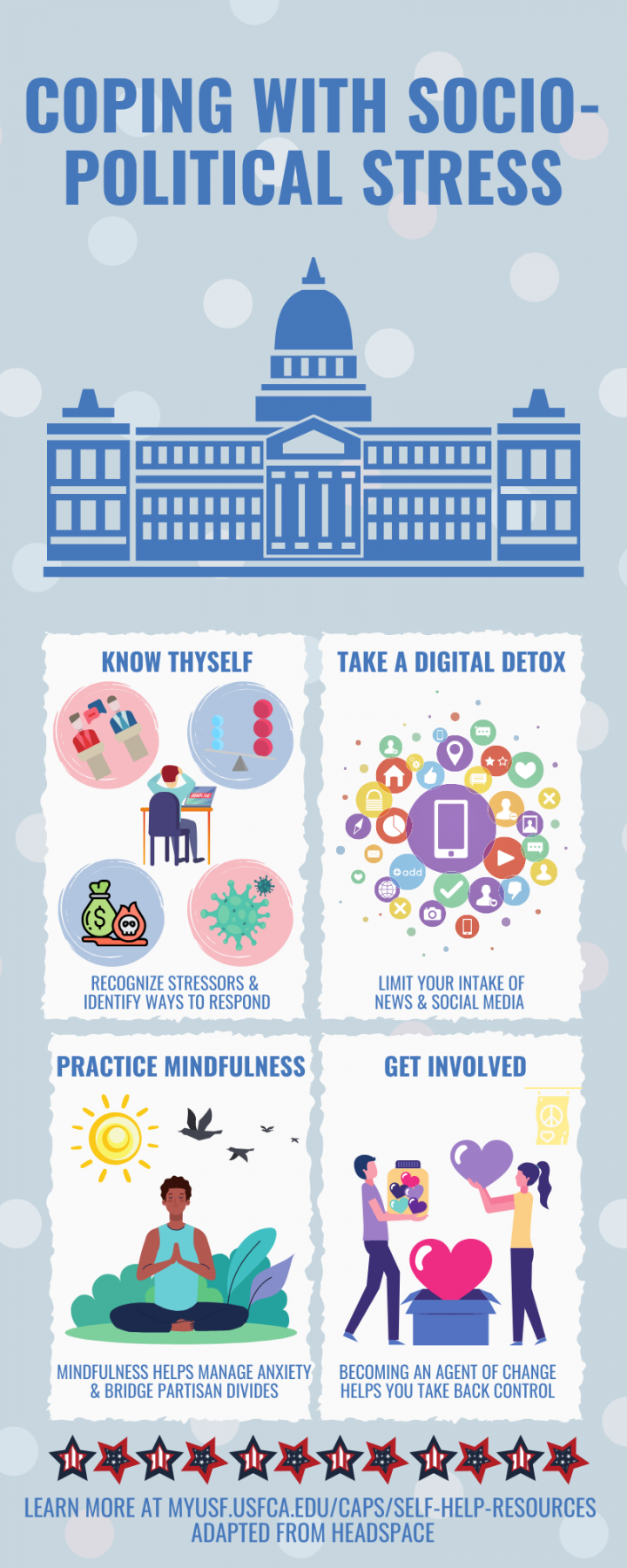 COPING WITH SOCIO-POLITICAL STRESS

KNOW THYSELF

RECOGNIZE STRESSORS & IDENTIFY WAYS TO RESPOND

TAKE A DIGITAL DETOX

add

LIMIT YOUR INTAKE OF NEWS & SOCIAL MEDIA

PRACTICE MINDFULNESS

MINDFULNESS HELPS MANAGE ANXIETY & BRIDGE PARTISAN DIVIDES

GET INVOLVED

BECOMING AN AGENT OF CHANGE HELPS YOU TAKE BACK CONTROL

LEARN MORE AT MYUSF.USFCA.EDU/CAPS/SELF-HELP-RESOURCES
ADAPTED FROM HEADSPACE