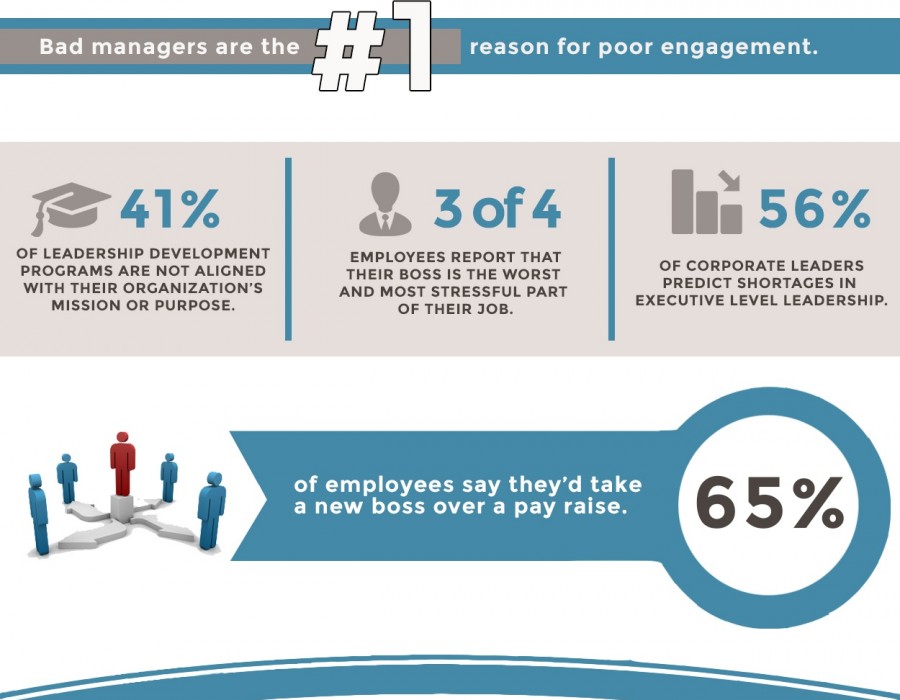 Bad managers are the #1 reason for poor engagement.

41%

OF LEADERSHIP DEVELOPMENT PROGRAMS ARE NOT ALIGNED WITH THEIR ORGANIZATION'S MISSION OR PURPOSE.

3 of 4

EMPLOYEES REPORT THAT THEIR BOSS IS THE WORST AND MOST STRESSFUL PART OF THEIR JOB.

56%

OF CORPORATE LEADERS PREDICT SHORTAGES IN EXECUTIVE LEVEL LEADERSHIP.

of employees say they'd take a new boss over a pay raise.

65%